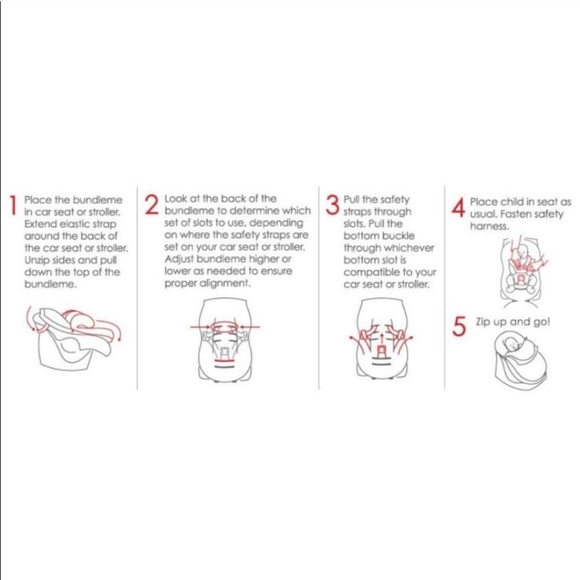 1 Place the bundleme in car seat or stroller. Extend elastic strap around the back of the car seat or stroller. Unzip sides and pull down the top of the bundleme.

2 Look at the back of the bundleme to determine which set of slots to use, depending on where the safety straps are set on your car seat or stroller. Adjust bundleme higher or lower as needed to ensure proper alignment.

3 Pull the safety straps through slots. Pull the bottom buckle through whichever bottom slot is compatible to your car seat or stroller.

4 Place child in seat as usual. Fasten safety harness.

5 Zip up and go!